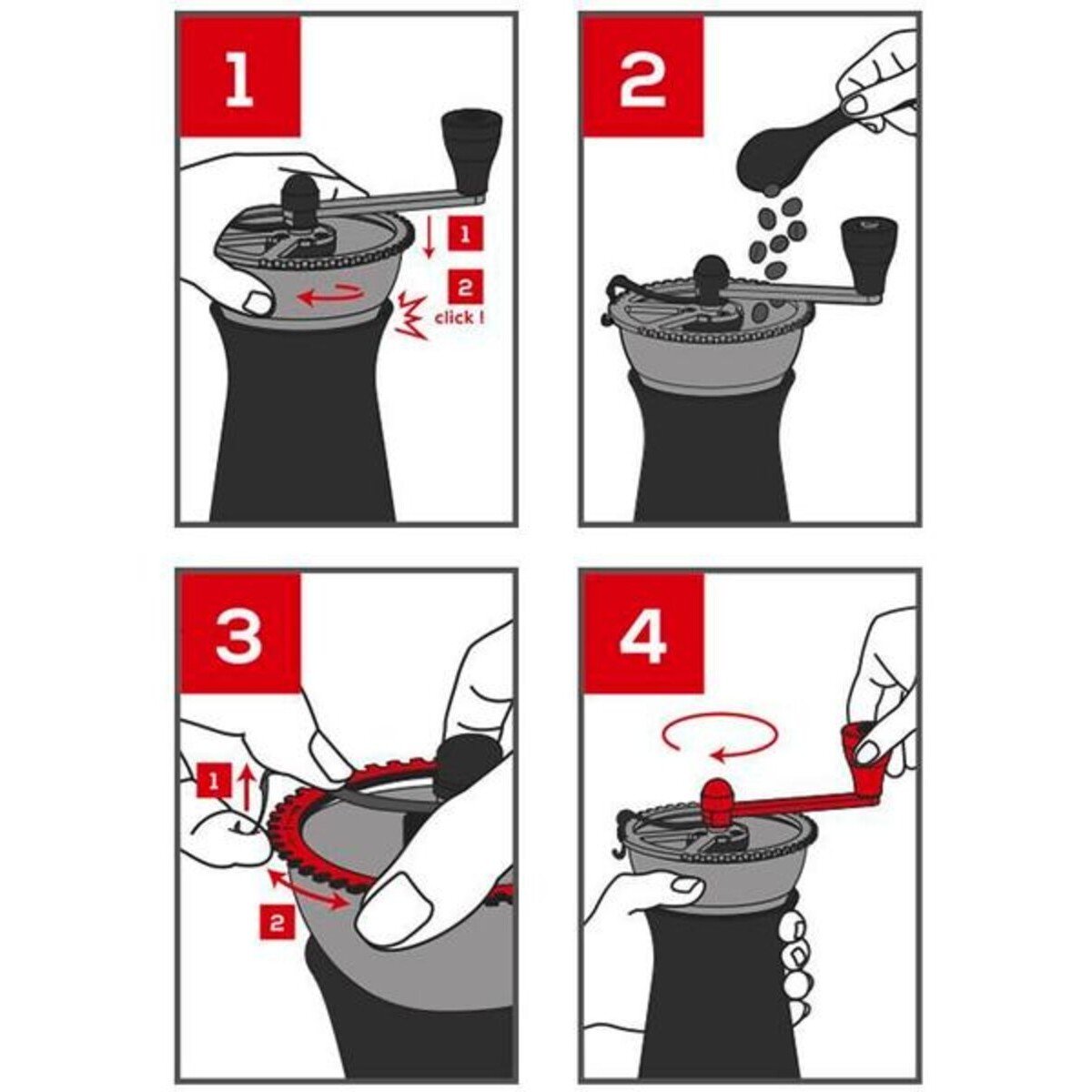 1

1

2

click !

2

3

1

2

4