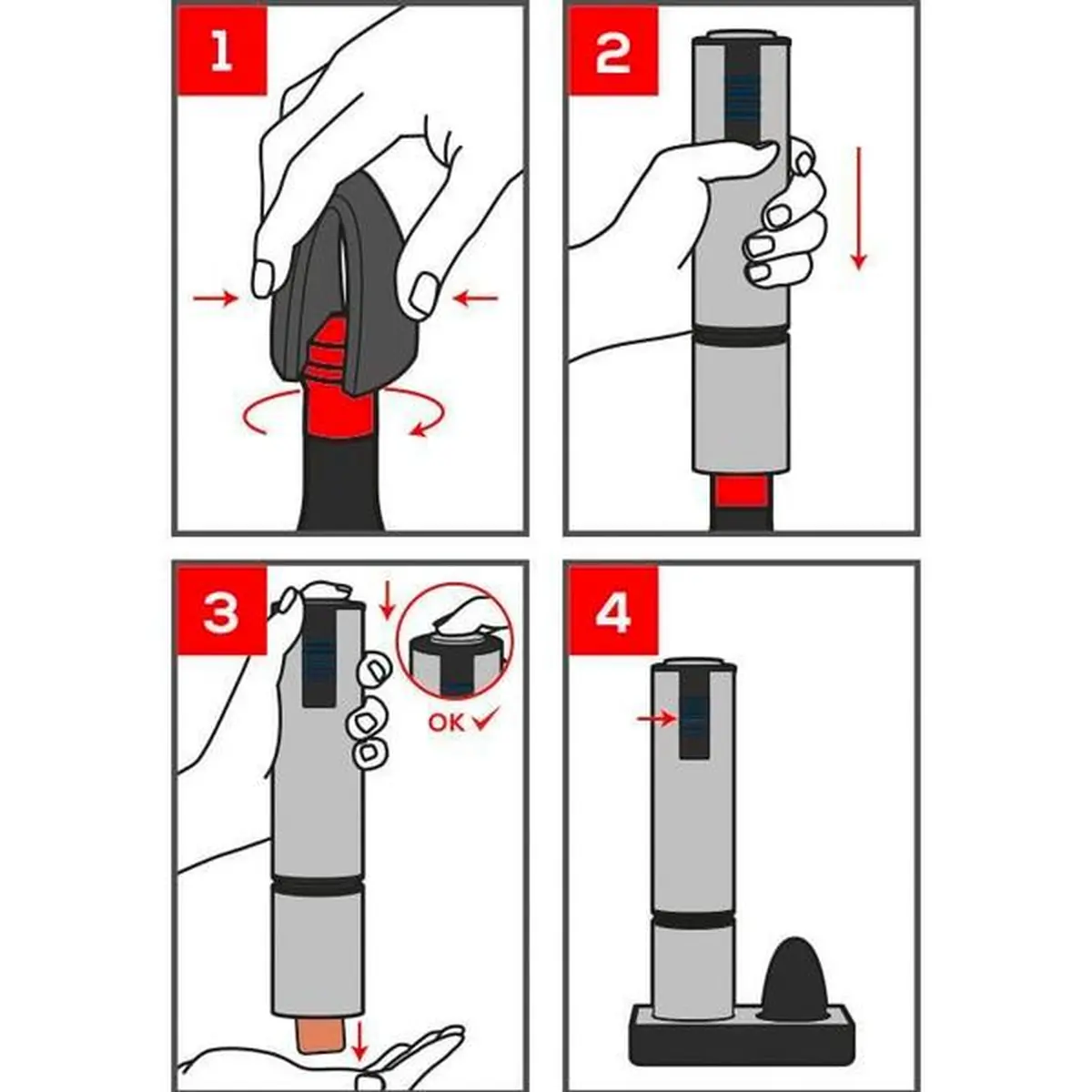 1

2

3

OK ✓

4